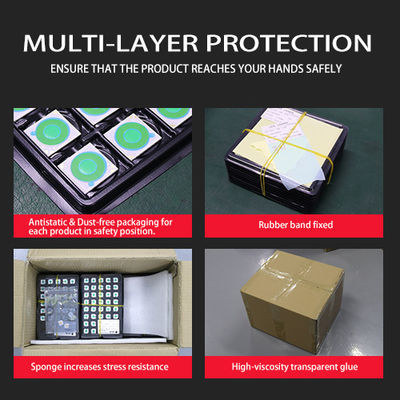 MULTI-LAYER PROTECTION

ENSURE THAT THE PRODUCT REACHES YOUR HANDS SAFELY

Antistatic & Dust-free packaging for each product in safety position.

Rubber band fixed

Sponge increases stress resistance

High-viscosity transparent glue